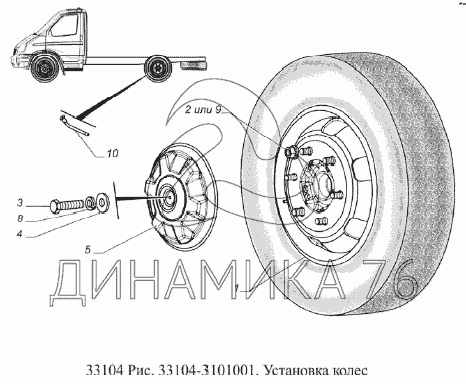 2 или 9

10

3

8

4

5

1

ДИНАМИКА 76

33104 Рис. 33104-3101001. Установка колес